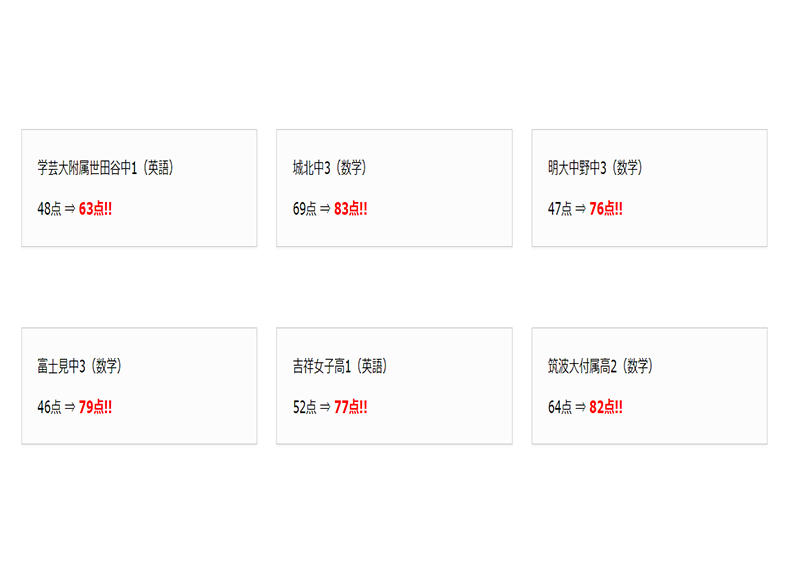 学芸大附属世田谷中1（英語）

48点 ⇒ 63点!!

城北中3（数学）

69点 ⇒ 83点!!

明大中野中3（数学）

47点 ⇒ 76点!!

富士見中3（数学）

46点 ⇒ 79点!!

吉祥女子高1（英語）

52点 ⇒ 77点!!

筑波大付属高2（数学）

64点 ⇒ 82点!!